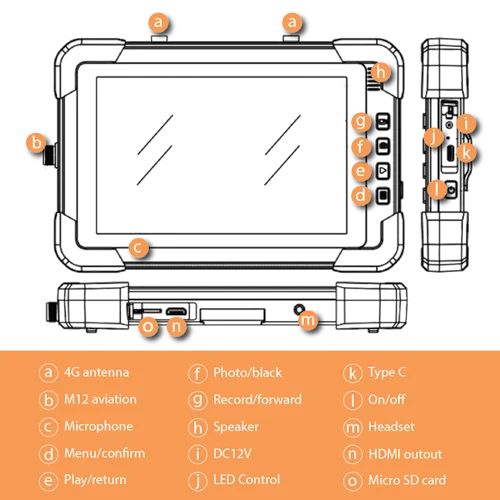 a a
h
g
f
e
d
b
c
i
j
k
l
o n m

a 4G antenna
b M12 aviation
c Microphone
d Menu/confirm
e Play/return

f Photo/black
g Record/forward
h Speaker
i DC12V
j LED Control

k Type C
l On/off
m Headset
n HDMI outout
o Micro SD card